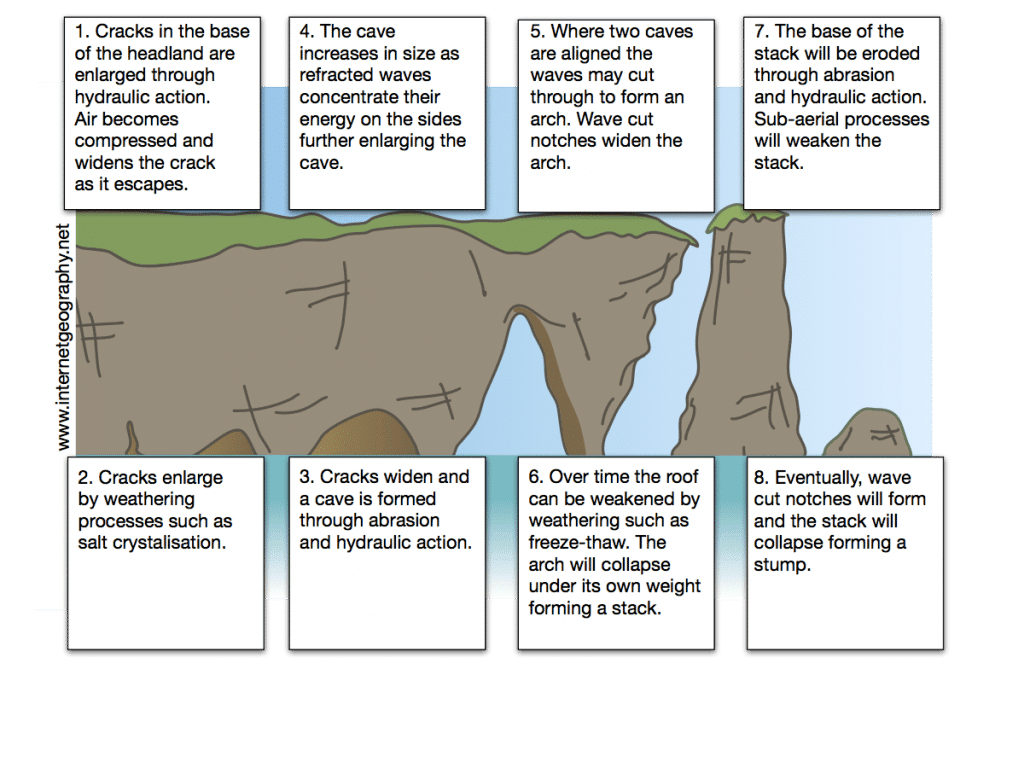 1. Cracks in the base of the headland are enlarged through hydraulic action. Air becomes compressed and widens the crack as it escapes.

4. The cave increases in size as refracted waves concentrate their energy on the sides further enlarging the cave.

5. Where two caves are aligned the waves may cut through to form an arch. Wave cut notches widen the arch.

7. The base of the stack will be eroded through abrasion and hydraulic action. Sub-aerial processes will weaken the stack.

www.internetgeography.net

2. Cracks enlarge by weathering processes such as salt crystalisation.

3. Cracks widen and a cave is formed through abrasion and hydraulic action.

6. Over time the roof can be weakened by weathering such as freeze-thaw. The arch will collapse under its own weight forming a stack.

8. Eventually, wave cut notches will form and the stack will collapse forming a stump.